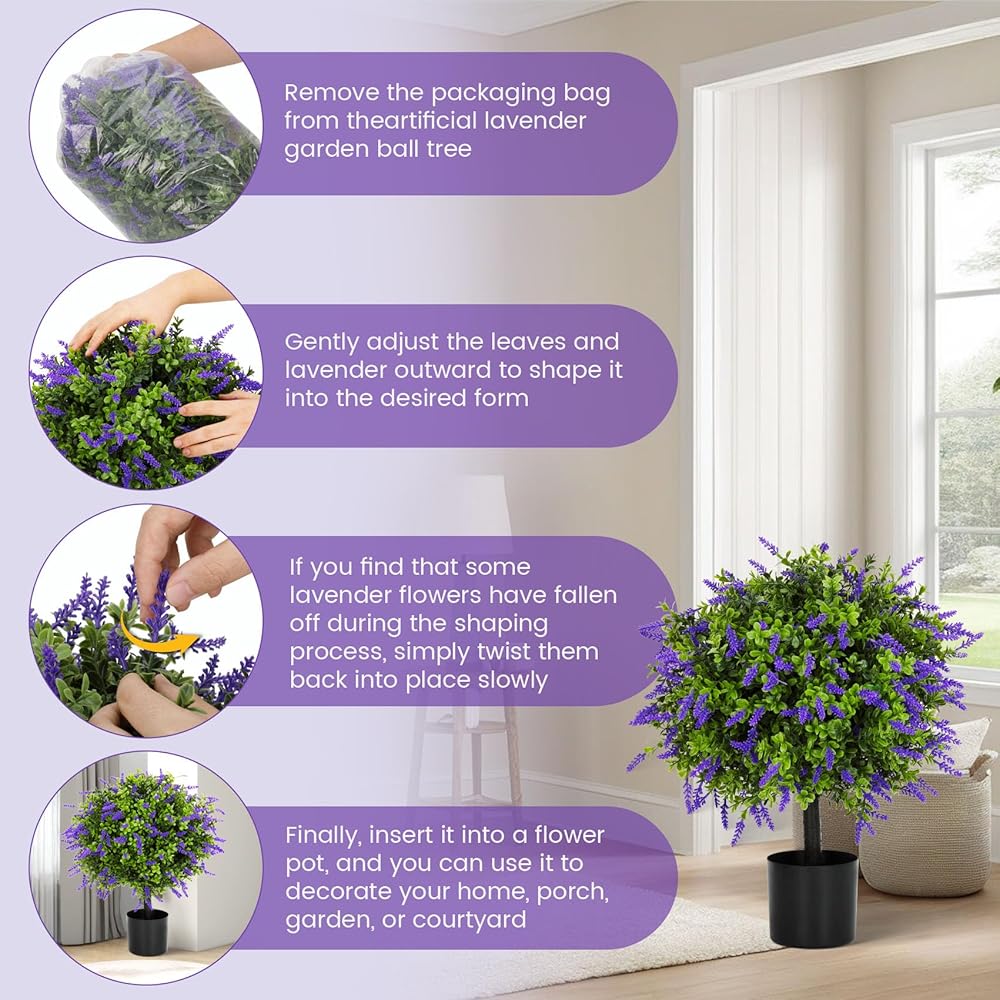 Remove the packaging bag from theartificial lavender garden ball tree

Gently adjust the leaves and lavender outward to shape it into the desired form

If you find that some lavender flowers have fallen off during the shaping process, simply twist them back into place slowly

Finally, insert it into a flower pot, and you can use it to decorate your home, porch, garden, or courtyard