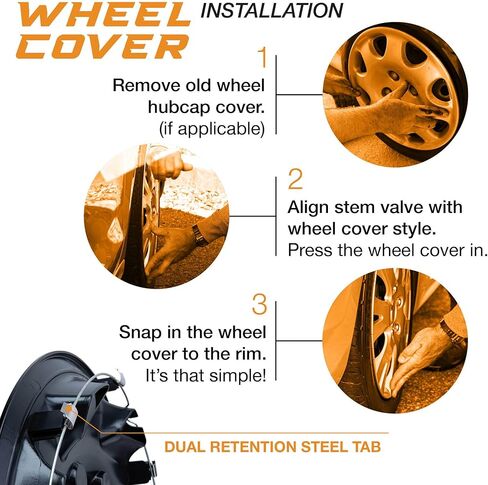 WHEEL COVER INSTALLATION

1
Remove old wheel hubcap cover.
(if applicable)

2
Align stem valve with wheel cover style.
Press the wheel cover in.

3
Snap in the wheel cover to the rim.
It's that simple!

DUAL RETENTION STEEL TAB