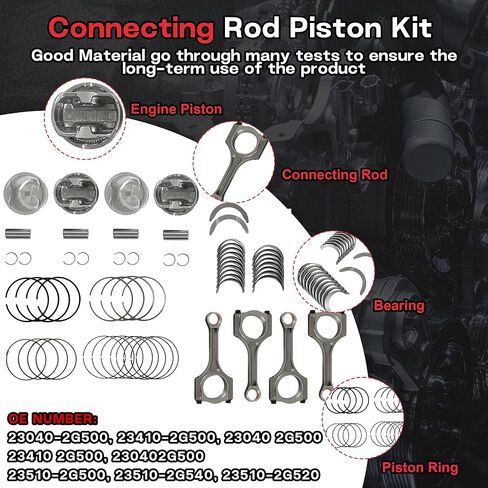 Connecting Rod Piston Kit

Good Material go through many tests to ensure the long-term use of the product

Engine Piston

Connecting Rod

Bearing

Piston Ring

OE NUMBER:
23040-2G500, 23410-2G500, 23040 2G500
23410 2G500, 230402G500
23510-2G500, 23510-2G540, 23510-2G520