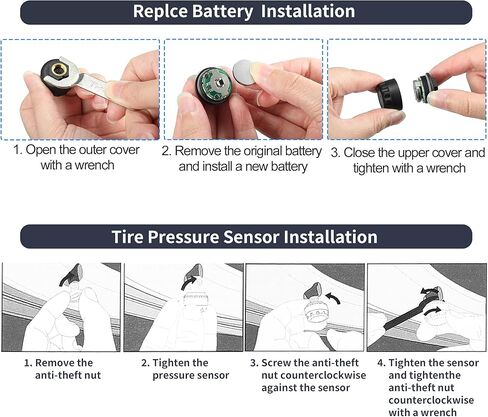 Replce Battery Installation

1. Open the outer cover with a wrench

2. Remove the original battery and install a new battery

3. Close the upper cover and tighten with a wrench

Tire Pressure Sensor Installation

1. Remove the anti-theft nut

2. Tighten the pressure sensor

3. Screw the anti-theft nut counterclockwise against the sensor

4. Tighten the sensor and tightenthe anti-theft nut counterclockwise with a wrench