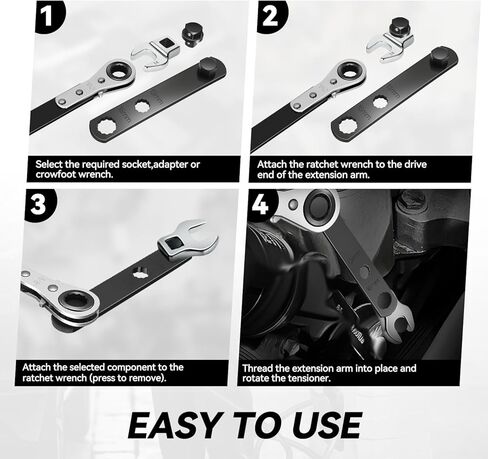 1

Select the required socket,adapter or crowfoot wrench.

2

Attach the ratchet wrench to the drive end of the extension arm.

3

Attach the selected component to the ratchet wrench (press to remove).

4

Thread the extension arm into place and rotate the tensioner.

EASY TO USE