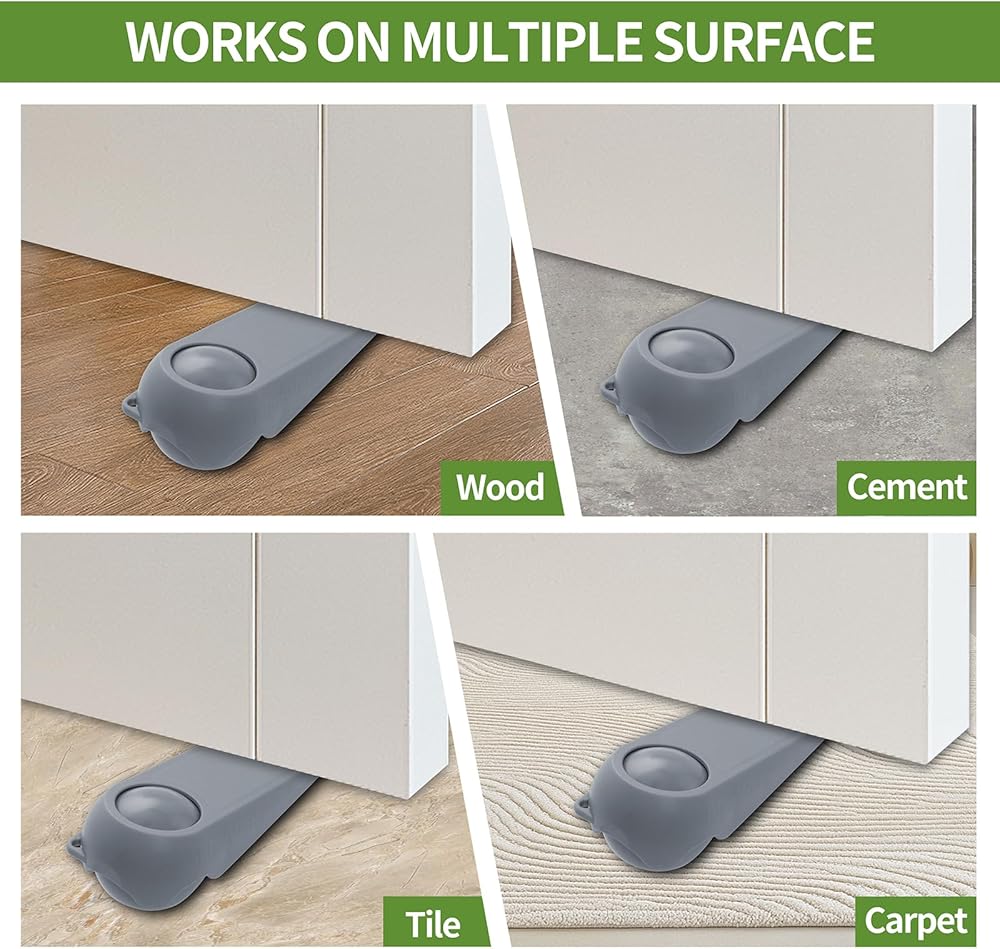 WORKS ON MULTIPLE SURFACE

Wood

Cement

Tile

Carpet