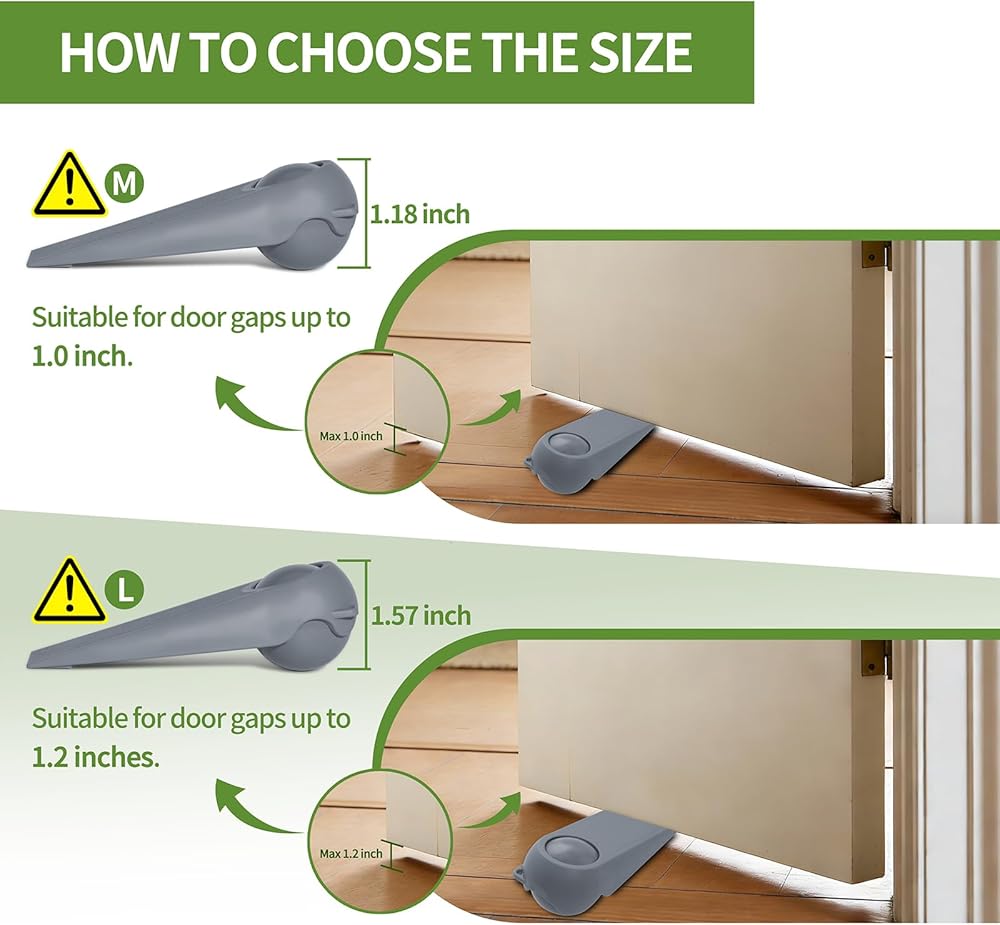 HOW TO CHOOSE THE SIZE

M

1.18 inch

Suitable for door gaps up to 1.0 inch.

Max 1.0 inch

L

1.57 inch

Suitable for door gaps up to 1.2 inches.

Max 1.2 inch