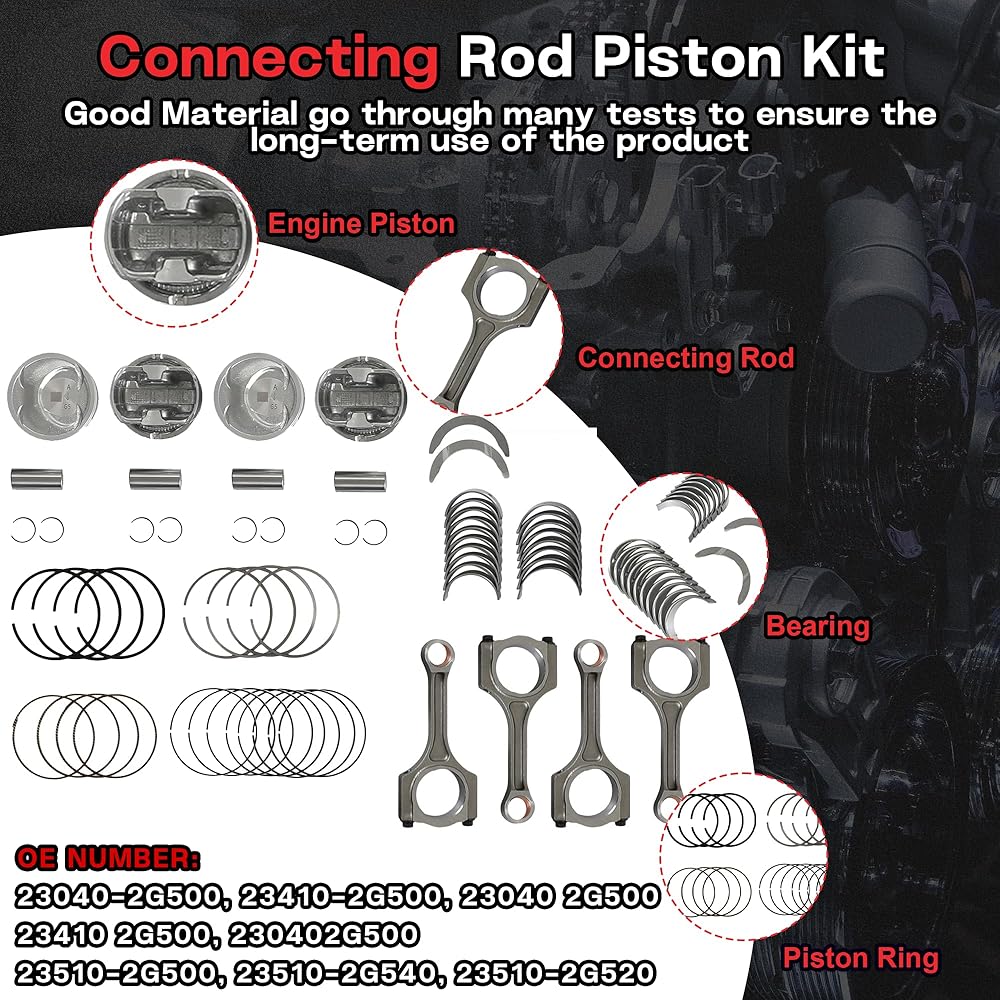 Connecting Rod Piston Kit

Good Material go through many tests to ensure the long-term use of the product

Engine Piston

Connecting Rod

Bearing

Piston Ring

OE NUMBER:
23040-2G500, 23410-2G500, 23040 2G500
23410 2G500, 230402G500
23510-2G500, 23510-2G540, 23510-2G520