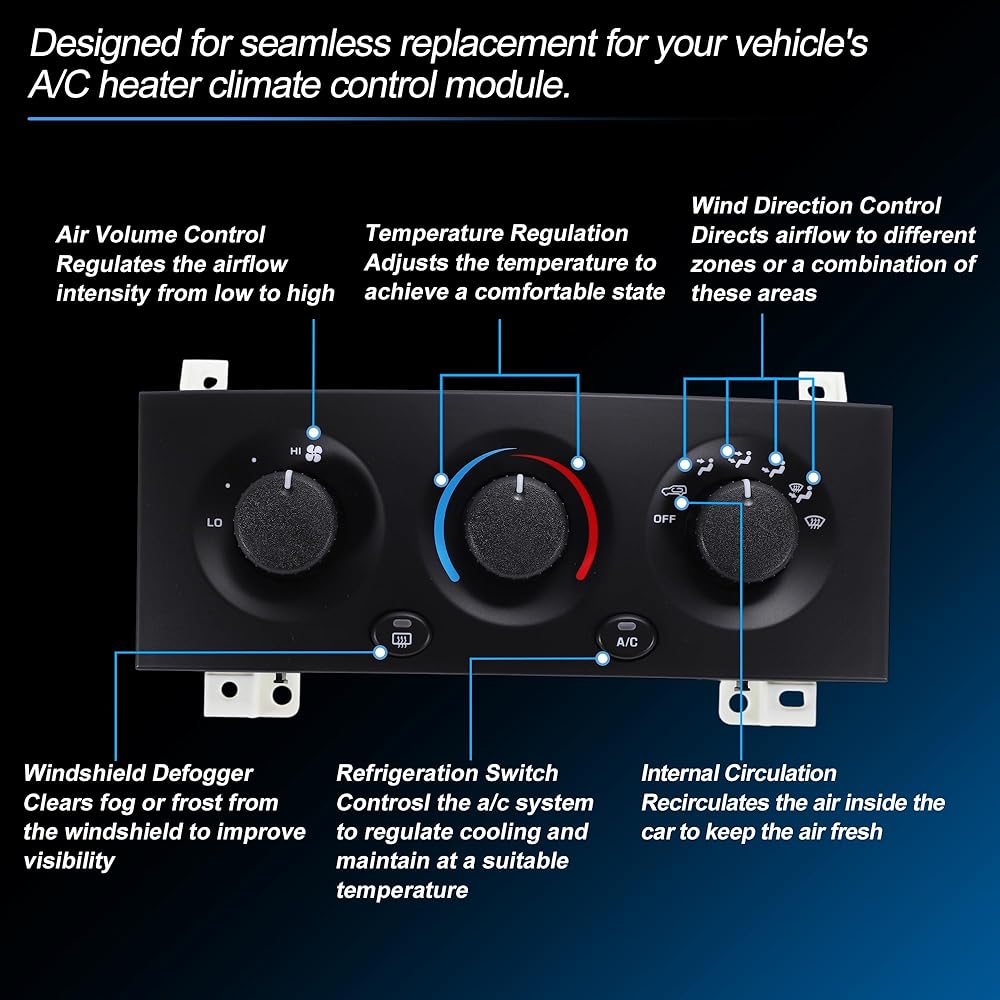 Designed for seamless replacement for your vehicle's A/C heater climate control module.

Air Volume Control
Regulates the airflow intensity from low to high

Temperature Regulation
Adjusts the temperature to achieve a comfortable state

Wind Direction Control
Directs airflow to different zones or a combination of these areas

HI

LO

OFF

A/C

Windshield Defogger
Clears fog or frost from the windshield to improve visibility

Refrigeration Switch
Controsl the a/c system to regulate cooling and maintain at a suitable temperature

Internal Circulation
Recirculates the air inside the car to keep the air fresh