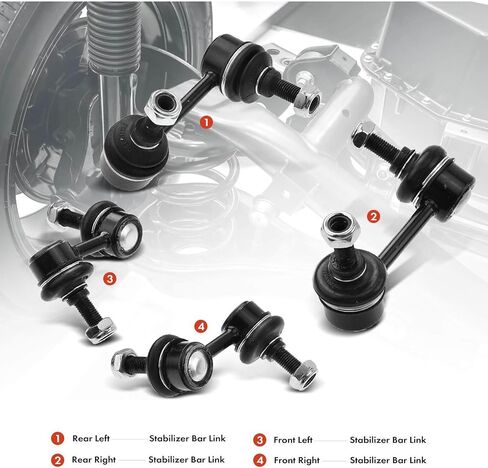 1

2

3

4

1 Rear Left Stabilizer Bar Link
2 Rear Right Stabilizer Bar Link

3 Front Left Stabilizer Bar Link
4 Front Right Stabilizer Bar Link