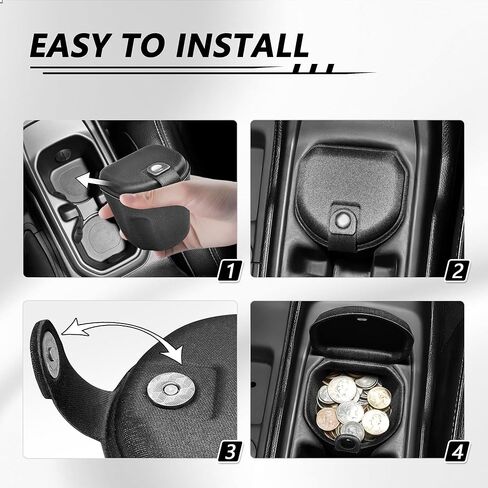 EASY TO INSTALL

1

2

3

4