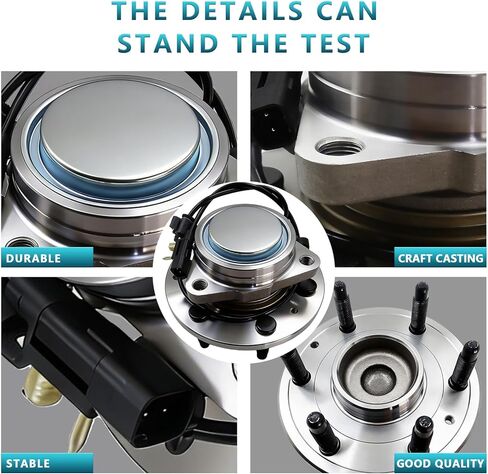 THE DETAILS CAN STAND THE TEST

DURABLE

CRAFT CASTING

STABLE

GOOD QUALITY