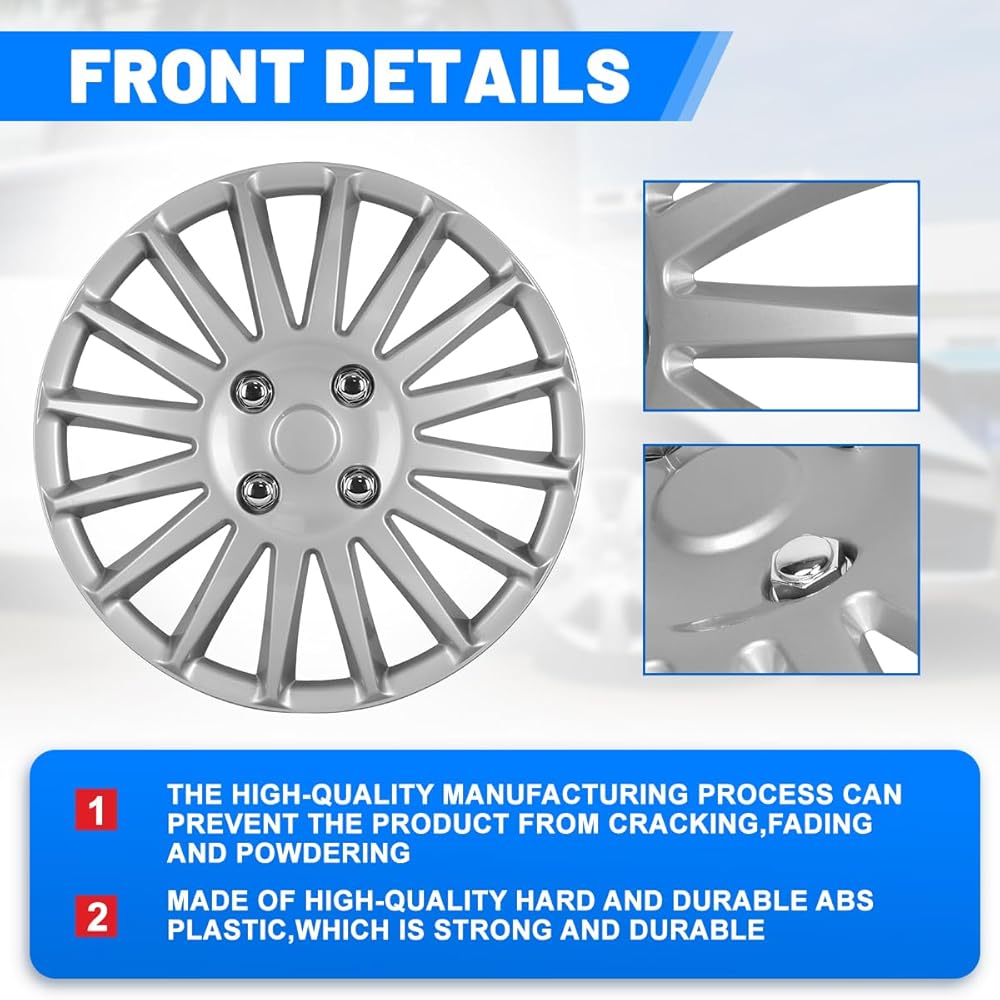 FRONT DETAILS

1 THE HIGH-QUALITY MANUFACTURING PROCESS CAN PREVENT THE PRODUCT FROM CRACKING,FADING AND POWDERING

2 MADE OF HIGH-QUALITY HARD AND DURABLE ABS PLASTIC,WHICH IS STRONG AND DURABLE