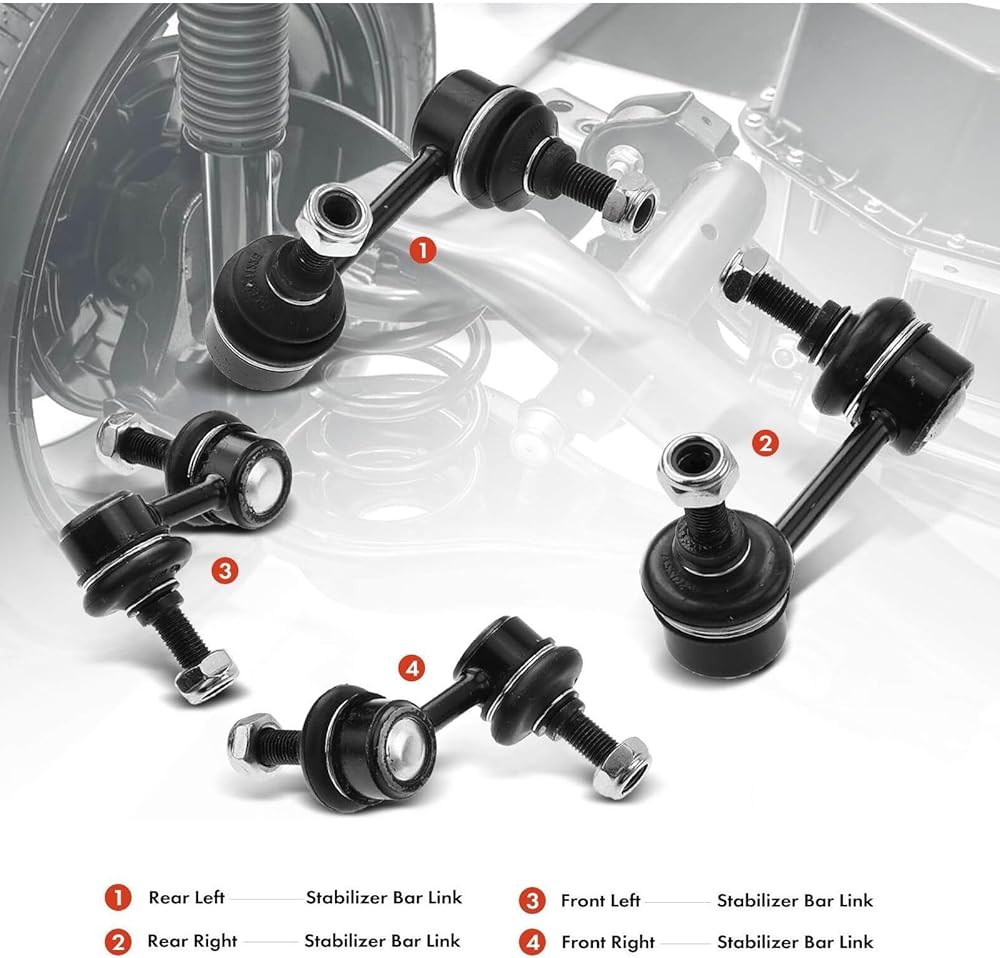 1

2

3

4

1 Rear Left Stabilizer Bar Link
2 Rear Right Stabilizer Bar Link
3 Front Left Stabilizer Bar Link
4 Front Right Stabilizer Bar Link