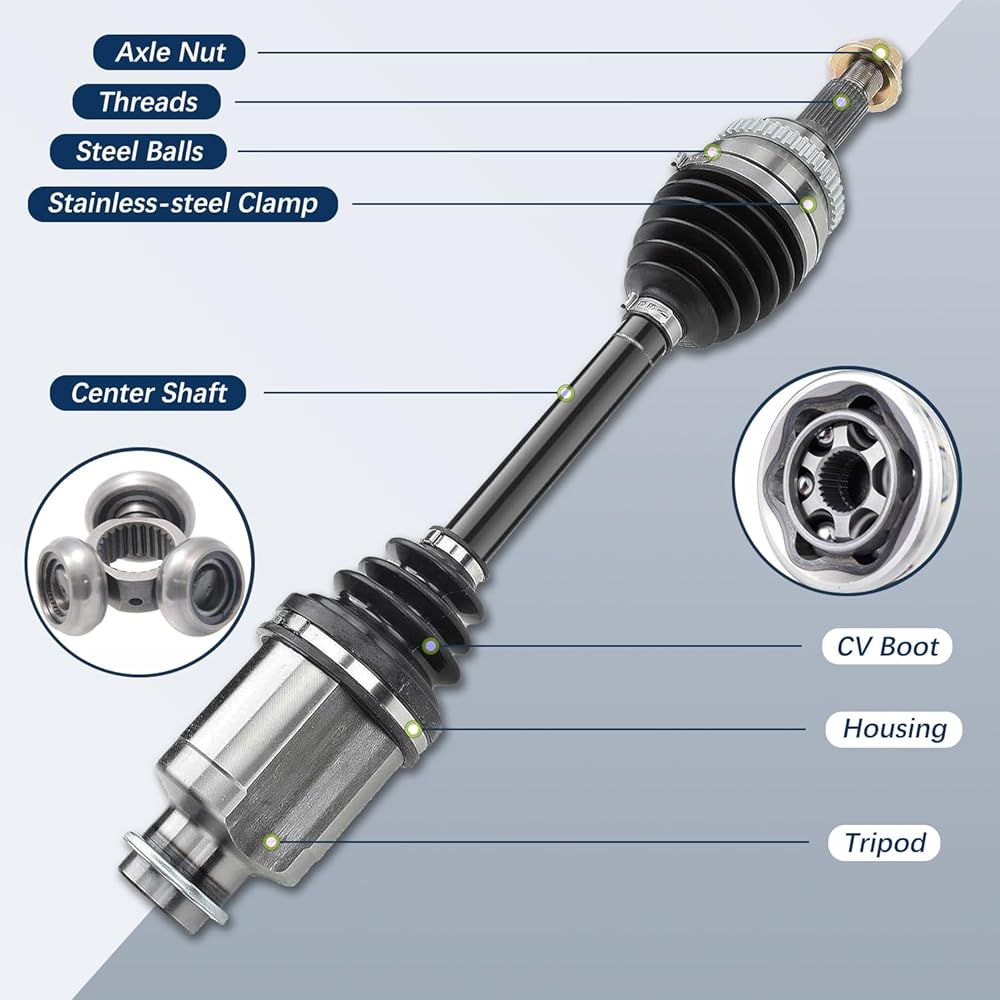 Axle Nut
Threads
Steel Balls
Stainless-steel Clamp
Center Shaft
CV Boot
Housing
Tripod