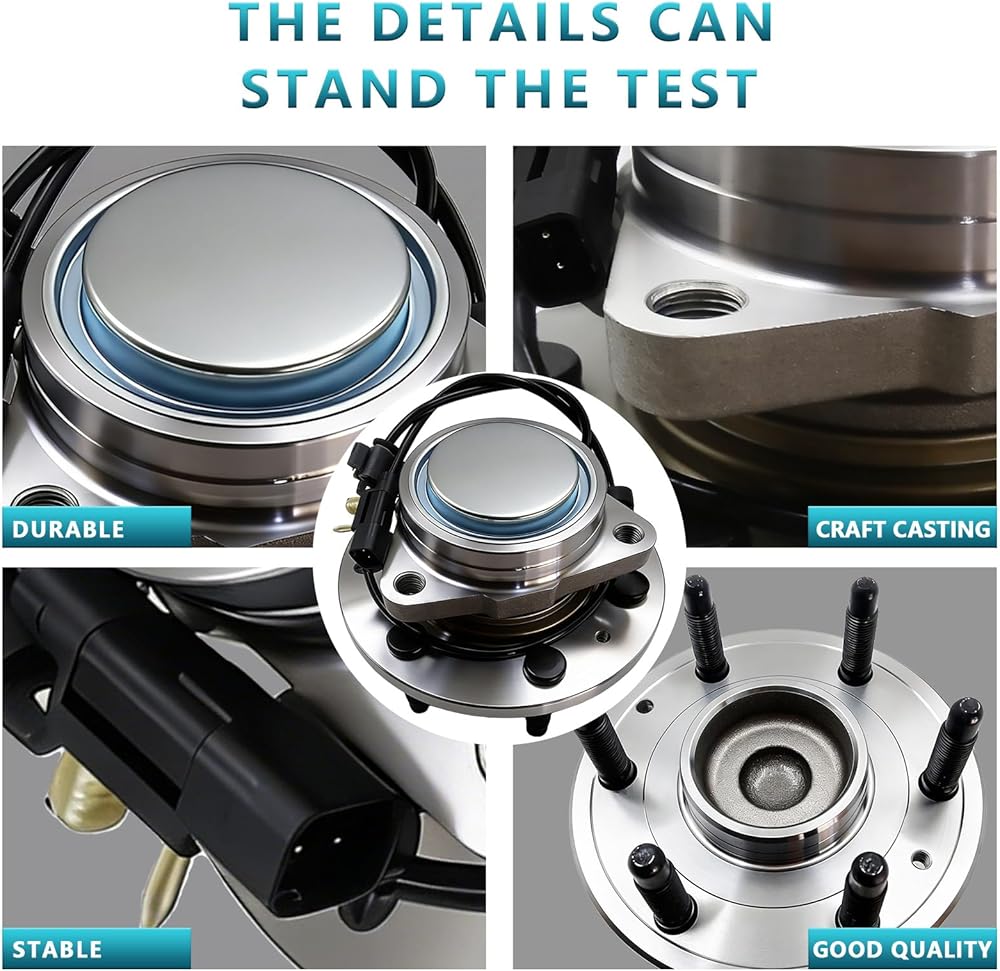 THE DETAILS CAN STAND THE TEST

DURABLE

CRAFT CASTING

STABLE

GOOD QUALITY