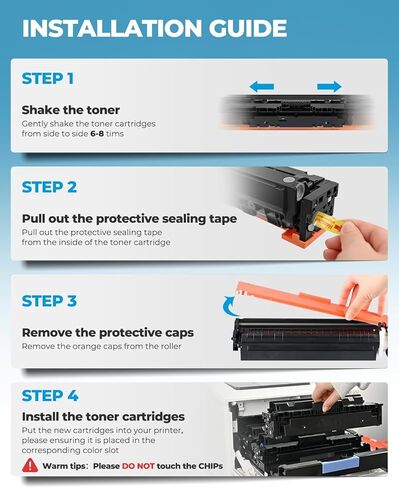 INSTALLATION GUIDE

STEP 1

Shake the toner

Gently shake the toner cartridges from side to side 6-8 tims

STEP 2

Pull out the protective sealing tape

Pull out the protective sealing tape from the inside of the toner cartridge

STEP 3

Remove the protective caps

Remove the orange caps from the roller

STEP 4

Install the toner cartridges

Put the new cartridges into your printer, please ensuring it is placed in the corresponding color slot

Warm tips: Please DO NOT touch the CHIPs