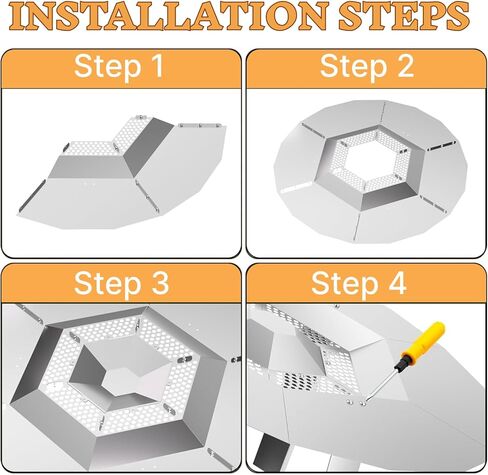 INSTALLATION STEPS

Step 1

Step 2

Step 3

Step 4