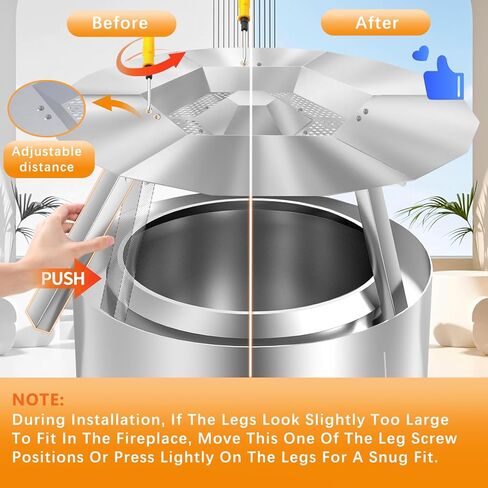 Before

After

Adjustable distance

PUSH

NOTE:
During Installation, If The Legs Look Slightly Too Large To Fit In The Fireplace, Move This One Of The Leg Screw Positions Or Press Lightly On The Legs For A Snug Fit.