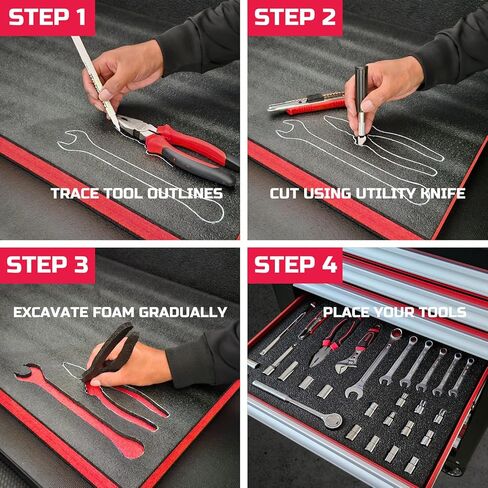 STEP 1

TRACE TOOL OUTLINES

STEP 2

CUT USING UTILITY KNIFE

STEP 3

EXCAVATE FOAM GRADUALLY

STEP 4

PLACE YOUR TOOLS