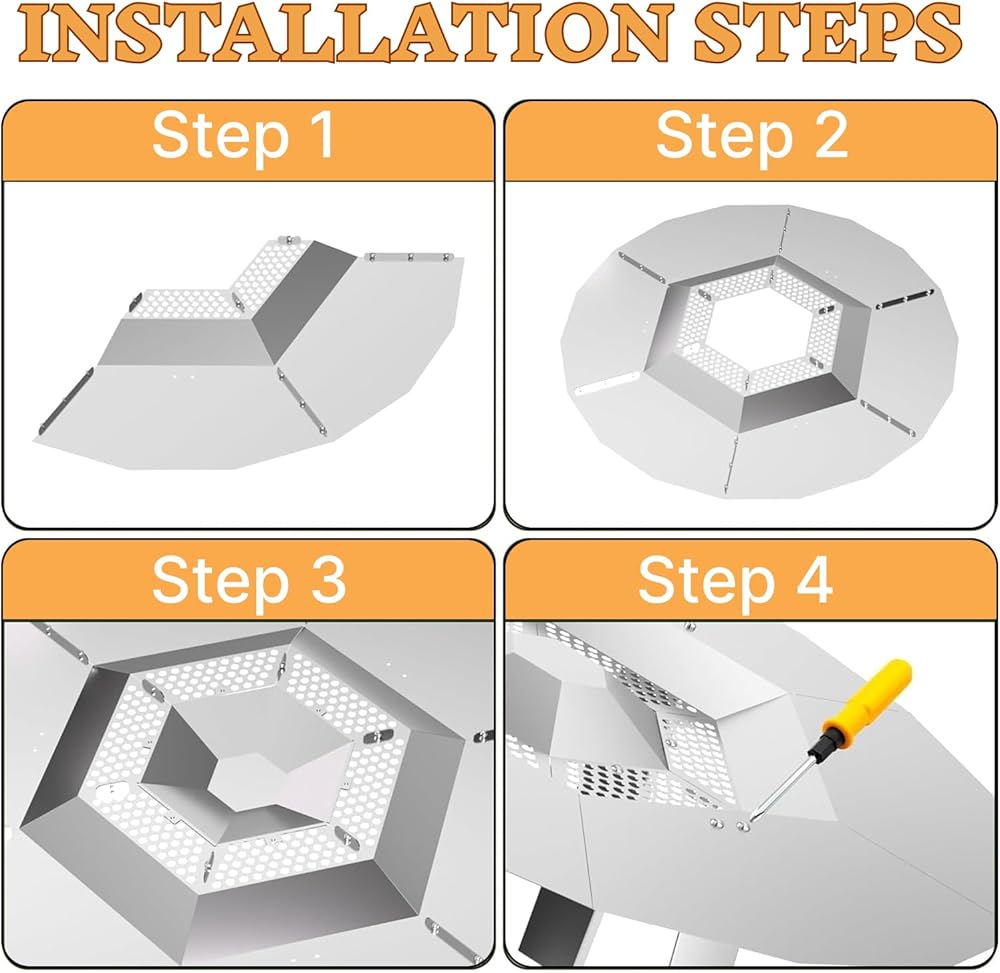 INSTALLATION STEPS

Step 1

Step 2

Step 3

Step 4