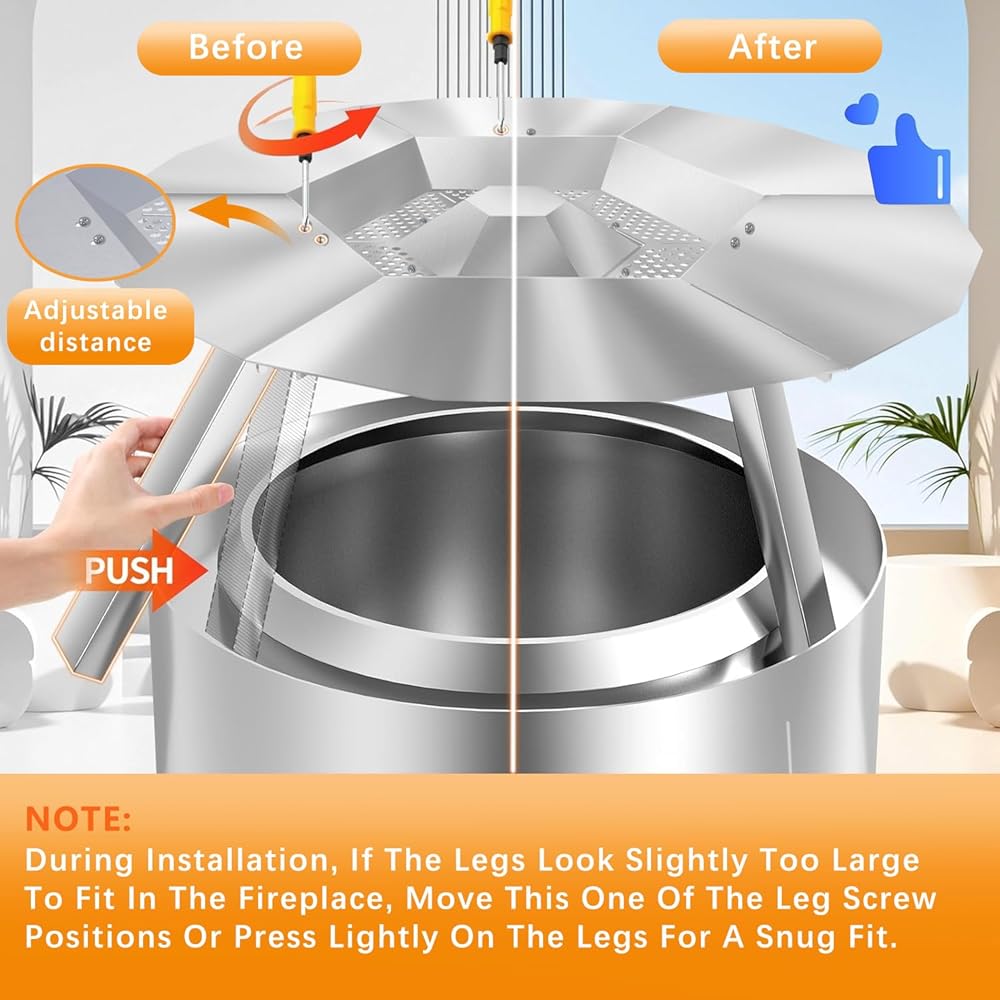 Before

After

Adjustable distance

PUSH

NOTE:
During Installation, If The Legs Look Slightly Too Large To Fit In The Fireplace, Move This One Of The Leg Screw Positions Or Press Lightly On The Legs For A Snug Fit.