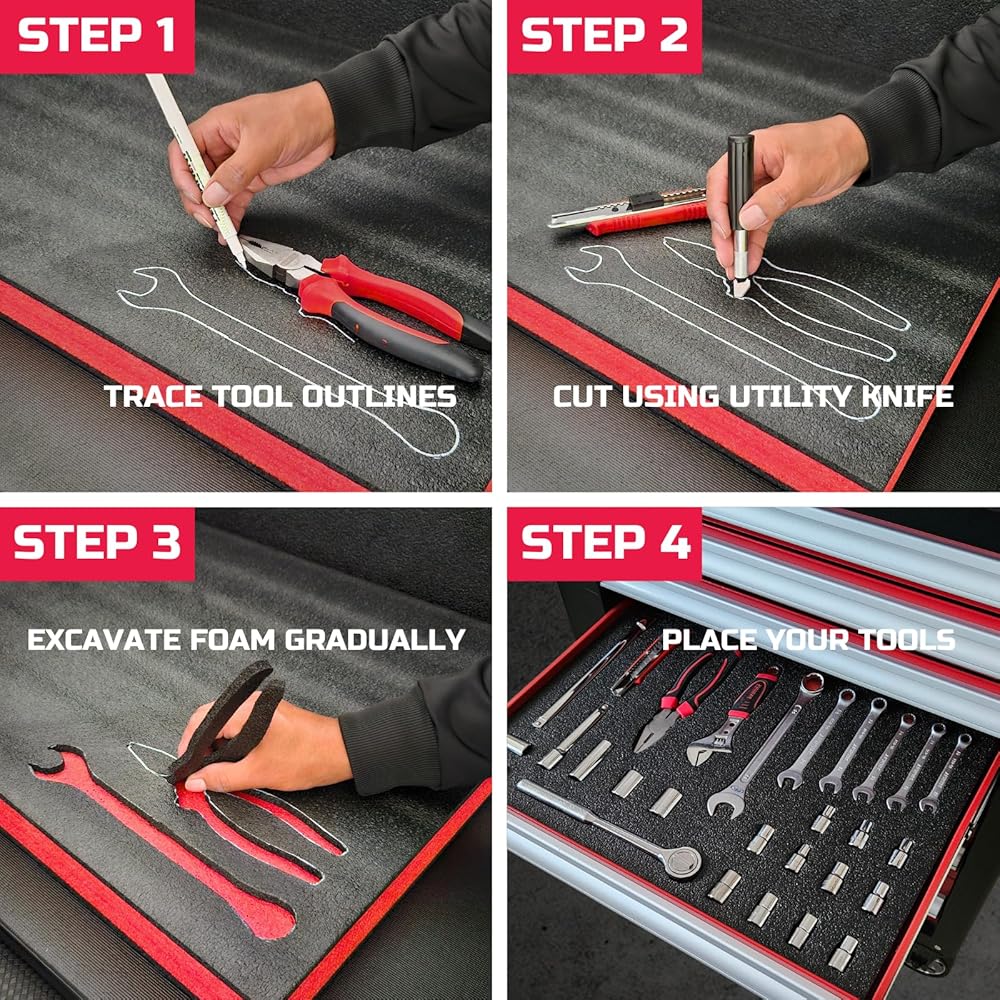 STEP 1

TRACE TOOL OUTLINES

STEP 2

CUT USING UTILITY KNIFE

STEP 3

EXCAVATE FOAM GRADUALLY

STEP 4

PLACE YOUR TOOLS