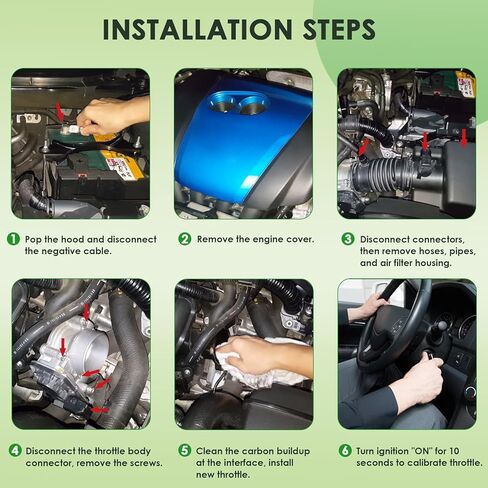 INSTALLATION STEPS

1 Pop the hood and disconnect the negative cable.

2 Remove the engine cover.

3 Disconnect connectors, then remove hoses, pipes, and air filter housing.

4 Disconnect the throttle body connector, remove the screws.

5 Clean the carbon buildup at the interface, install new throttle.

6 Turn ignition "ON" for 10 seconds to calibrate throttle.