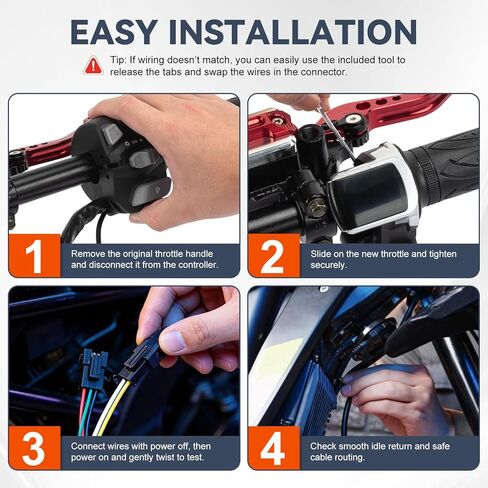 EASY INSTALLATION

Tip: If wiring doesn't match, you can easily use the included tool to release the tabs and swap the wires in the connector.

P

1 Remove the original throttle handle and disconnect it from the controller.

2 Slide on the new throttle and tighten securely.

3 Connect wires with power off, then power on and gently twist to test.

4 Check smooth idle return and safe cable routing.