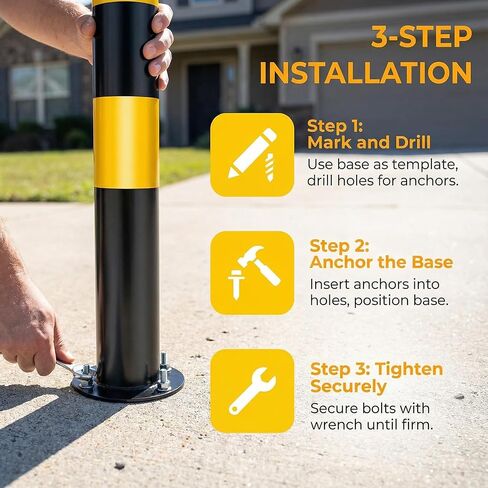 3-STEP INSTALLATION

Step 1: Mark and Drill
Use base as template, drill holes for anchors.

Step 2: Anchor the Base
Insert anchors into holes, position base.

Step 3: Tighten Securely
Secure bolts with wrench until firm.