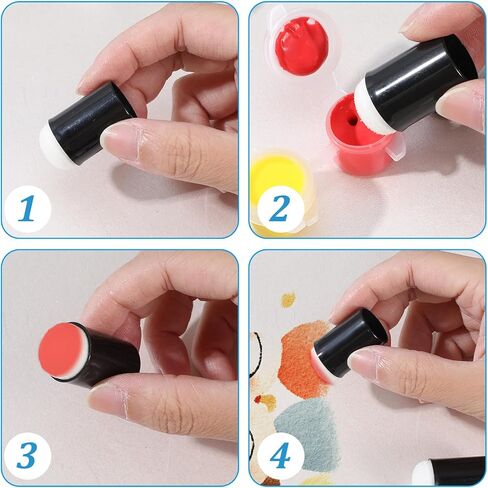 1

2

3

4