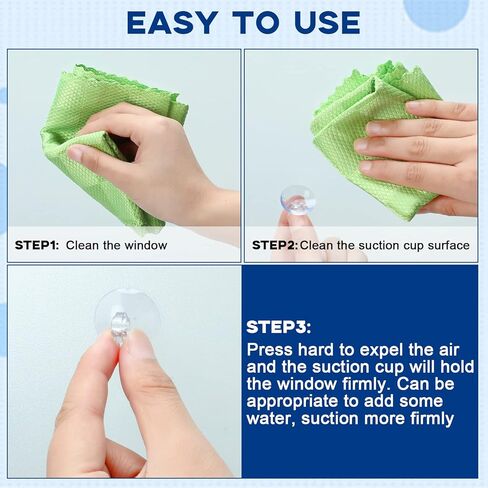 EASY TO USE

STEP1: Clean the window

STEP2: Clean the suction cup surface

STEP3:
Press hard to expel the air and the suction cup will hold the window firmly. Can be appropriate to add some water, suction more firmly