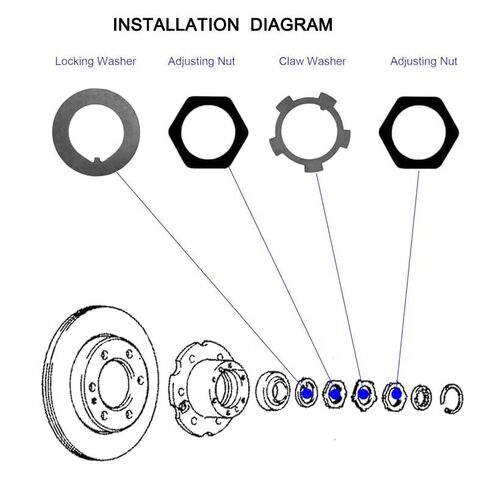 INSTALLATION DIAGRAM

Locking Washer

Adjusting Nut

Claw Washer

Adjusting Nut