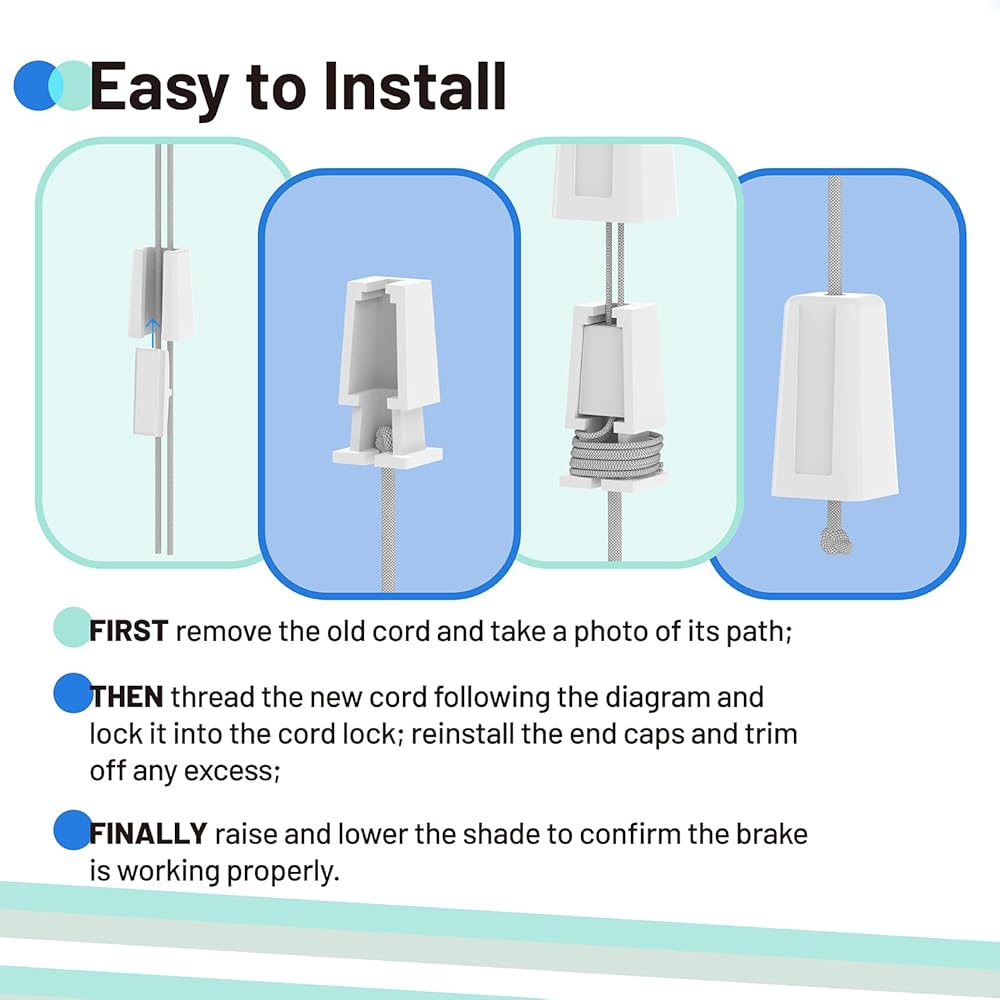 Easy to Install

FIRST remove the old cord and take a photo of its path;

THEN thread the new cord following the diagram and lock it into the cord lock; reinstall the end caps and trim off any excess;

FINALLY raise and lower the shade to confirm the brake is working properly.