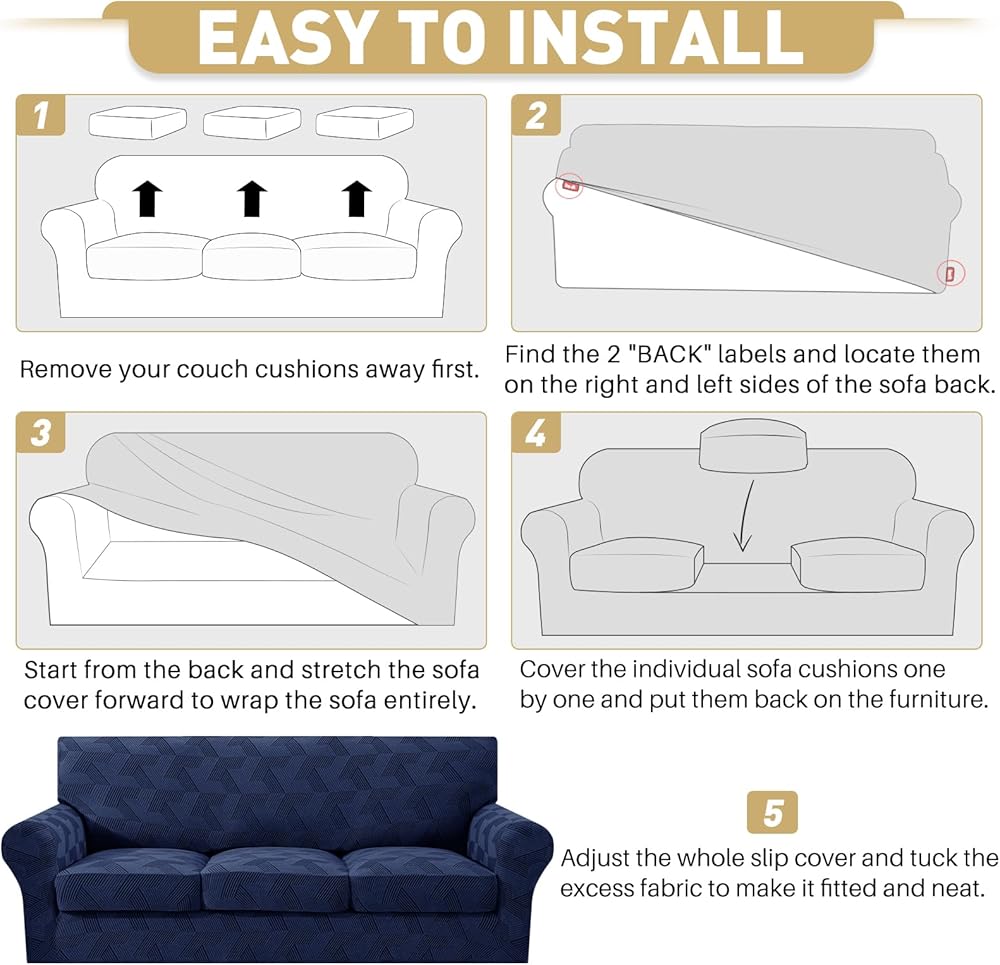 EASY TO INSTALL

1

Remove your couch cushions away first.

2

Find the 2 "BACK" labels and locate them on the right and left sides of the sofa back.

3

Start from the back and stretch the sofa cover forward to wrap the sofa entirely.

4

Cover the individual sofa cushions one by one and put them back on the furniture.

5

Adjust the whole slip cover and tuck the excess fabric to make it fitted and neat.