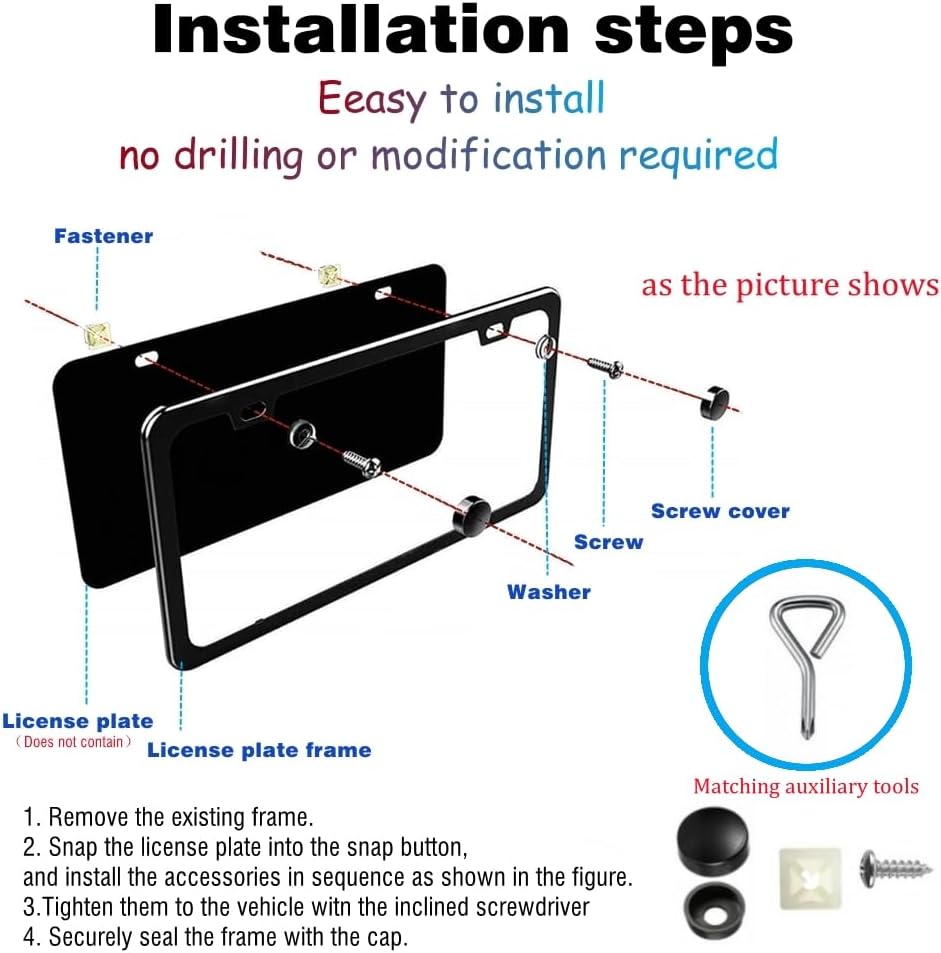 Installation steps

Eeasy to install

no drilling or modification required

Fastener

as the picture shows

Screw cover

Screw

Washer

License plate
( Does not contain )

License plate frame

Matching auxiliary tools

1. Remove the existing frame.
2. Snap the license plate into the snap button, and install the accessories in sequence as shown in the figure.
3.Tighten them to the vehicle witn the inclined screwdriver
4. Securely seal the frame with the cap.