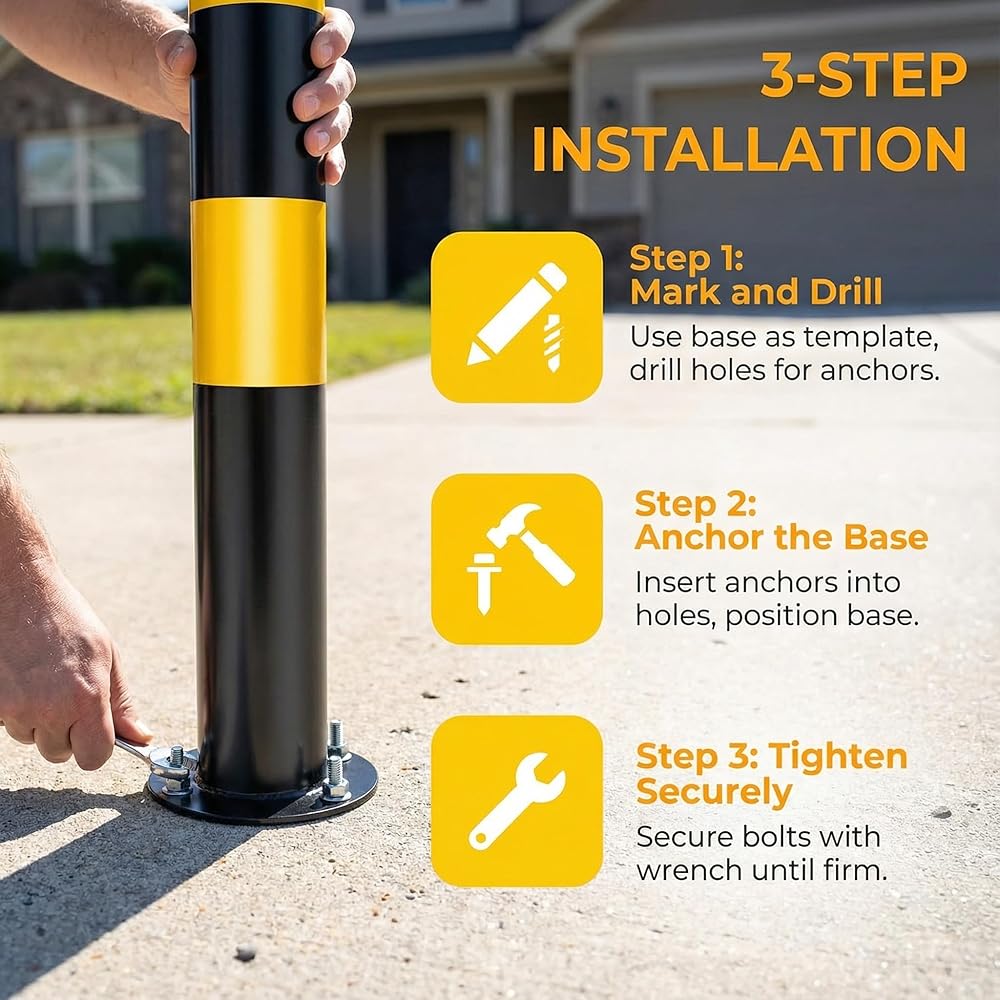 3-STEP INSTALLATION

Step 1: Mark and Drill
Use base as template, drill holes for anchors.

Step 2: Anchor the Base
Insert anchors into holes, position base.

Step 3: Tighten Securely
Secure bolts with wrench until firm.