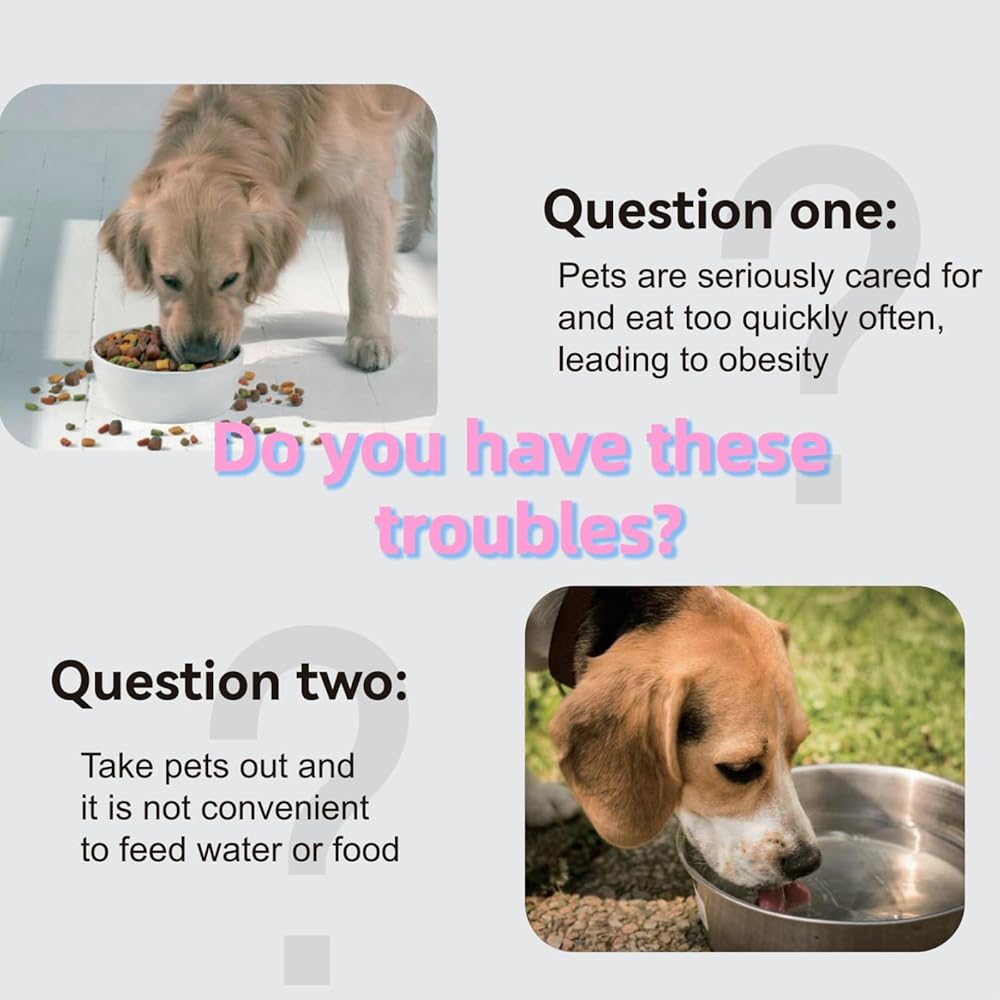 Question one:

Pets are seriously cared for and eat too quickly often, leading to obesity

Do you have these troubles?

Question two:

Take pets out and it is not convenient to feed water or food