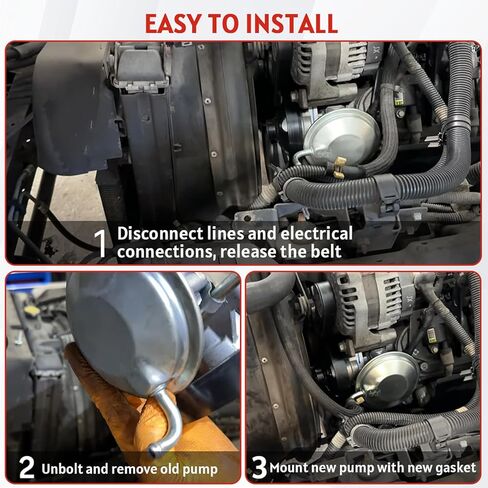 EASY TO INSTALL

1 Disconnect lines and electrical connections, release the belt

2 Unbolt and remove old pump

3 Mount new pump with new gasket