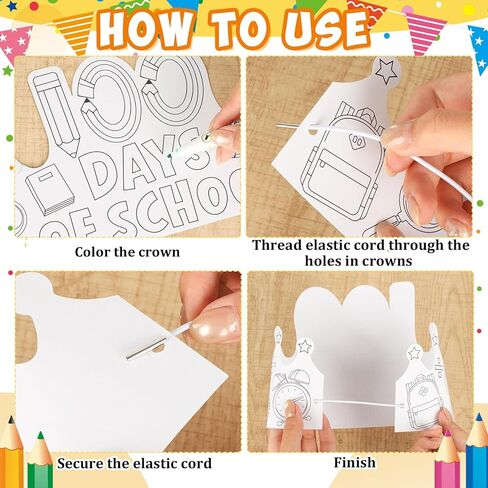 HOW TO USE

100 DAYS OF SCHOO

Color the crown

Thread elastic cord through the holes in crowns

Secure the elastic cord

Finish