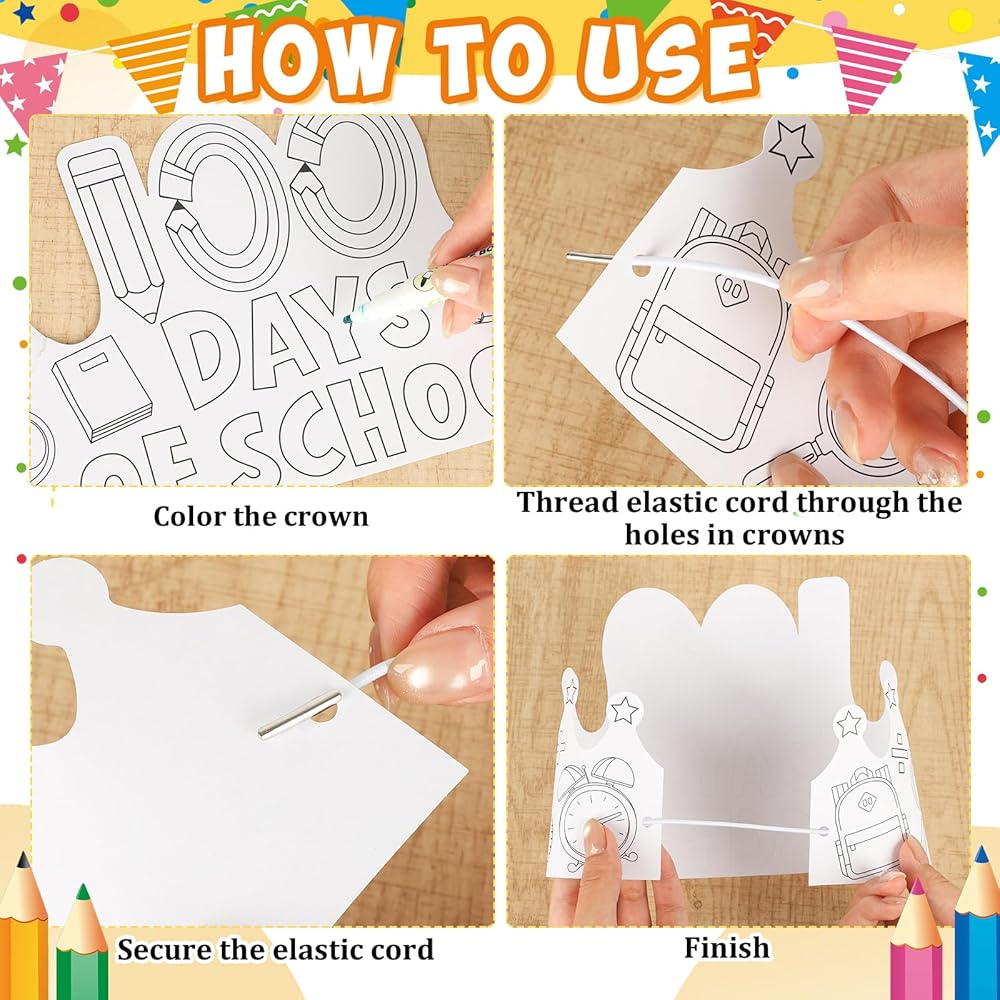 HOW TO USE

100 DAYS OF SCHOO

Color the crown

Thread elastic cord through the holes in crowns

Secure the elastic cord

Finish