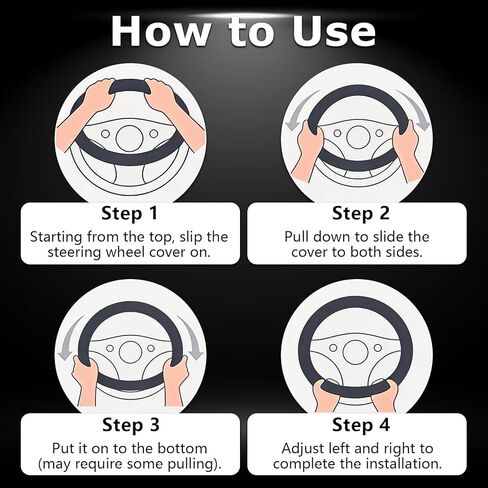 How to Use

Step 1
Starting from the top, slip the steering wheel cover on.

Step 2
Pull down to slide the cover to both sides.

Step 3
Put it on to the bottom (may require some pulling).

Step 4
Adjust left and right to complete the installation.