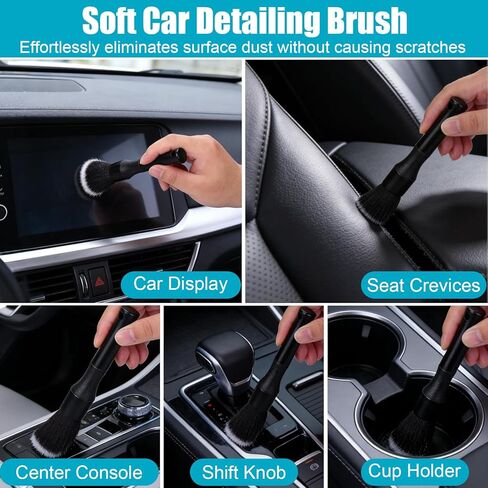 Soft Car Detailing Brush
Effortlessly eliminates surface dust without causing scratches

Car Display

Seat Crevices

Center Console

Shift Knob

Cup Holder