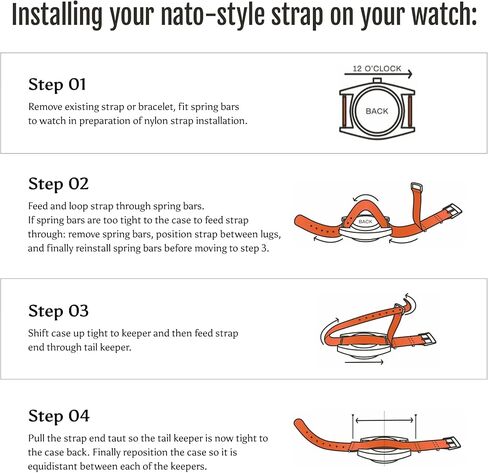 Installing your nato-style strap on your watch:

Step 01
Remove existing strap or bracelet, fit spring bars to watch in preparation of nylon strap installation.

12 O'CLOCK
BACK

Step 02
Feed and loop strap through spring bars.
If spring bars are too tight to the case to feed strap through: remove spring bars, position strap between lugs, and finally reinstall spring bars before moving to step 3.

BACK

Step 03
Shift case up tight to keeper and then feed strap end through tail keeper.

Step 04
Pull the strap end taut so the tail keeper is now tight to the case back. Finally reposition the case so it is equidistant between each of the keepers.