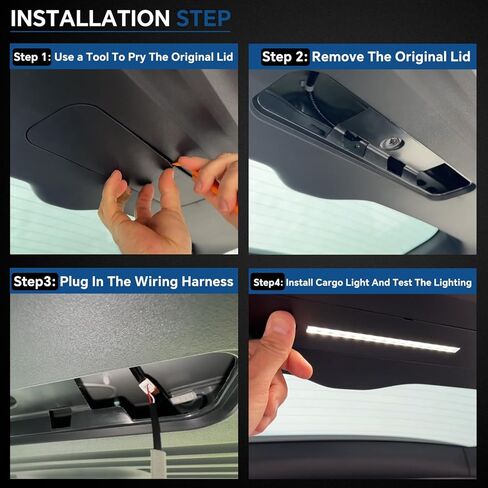 INSTALLATION STEP

Step 1: Use a Tool To Pry The Original Lid

Step 2: Remove The Original Lid

Step3: Plug In The Wiring Harness

Step4: Install Cargo Light And Test The Lighting