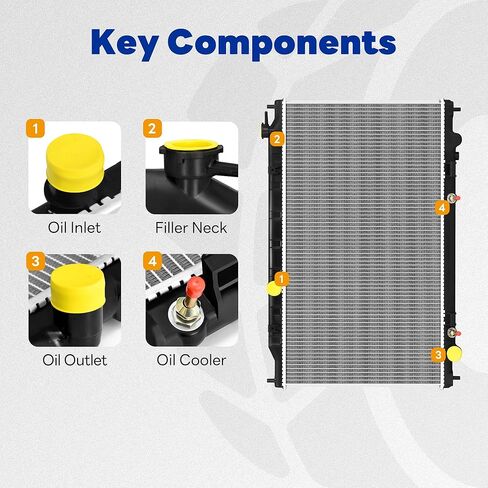 Key Components

1
Oil Inlet

2
Filler Neck

3
Oil Outlet

4
Oil Cooler

2
4
1
3