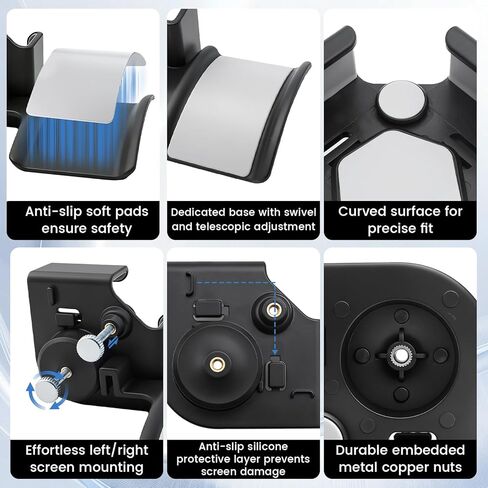 Anti-slip soft pads ensure safety

Dedicated base with swivel and telescopic adjustment

Curved surface for precise fit

Effortless left/right screen mounting

Anti-slip silicone protective layer prevents screen damage

Durable embedded metal copper nuts