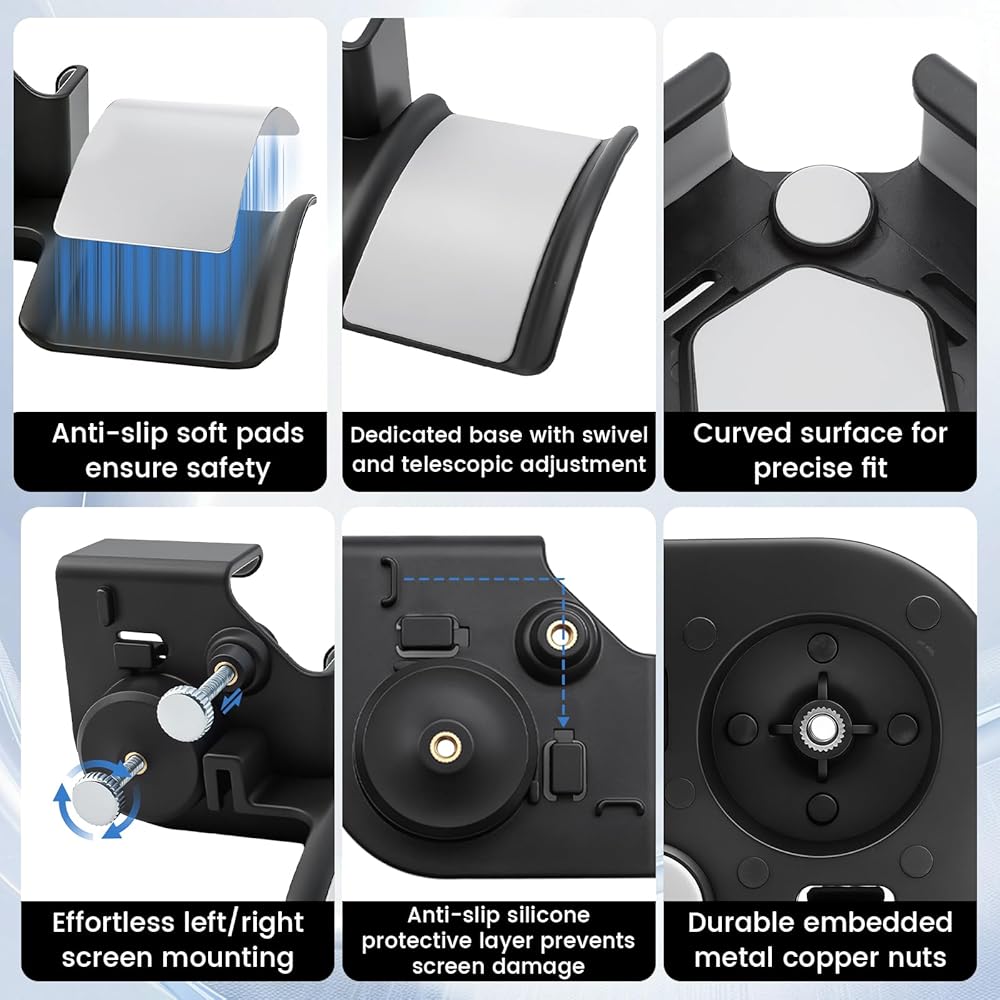 Anti-slip soft pads ensure safety

Dedicated base with swivel and telescopic adjustment

Curved surface for precise fit

Effortless left/right screen mounting

Anti-slip silicone protective layer prevents screen damage

Durable embedded metal copper nuts