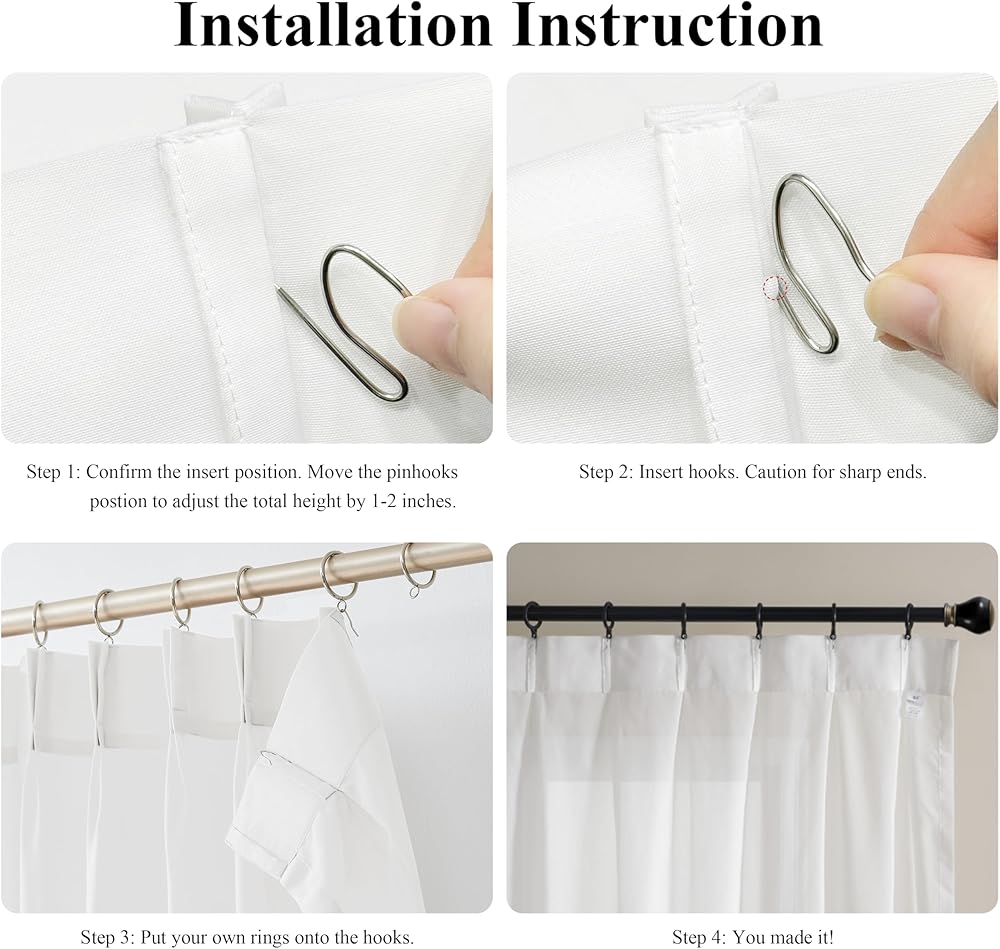 Installation Instruction

Step 1: Confirm the insert position. Move the pinhooks postion to adjust the total height by 1-2 inches.

Step 2: Insert hooks. Caution for sharp ends.

Step 3: Put your own rings onto the hooks.

Step 4: You made it!