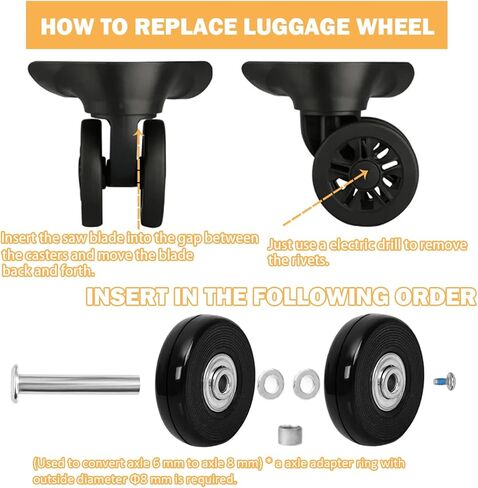 HOW TO REPLACE LUGGAGE WHEEL

Insert the saw blade into the gap between the casters and move the blade back and forth.

Just use a electric drill to remove the rivets.

INSERT IN THE FOLLOWING ORDER

(Used to convert axle 6 mm to axle 8 mm) * a axle adapter ring with outside diameter Φ8 mm is required.