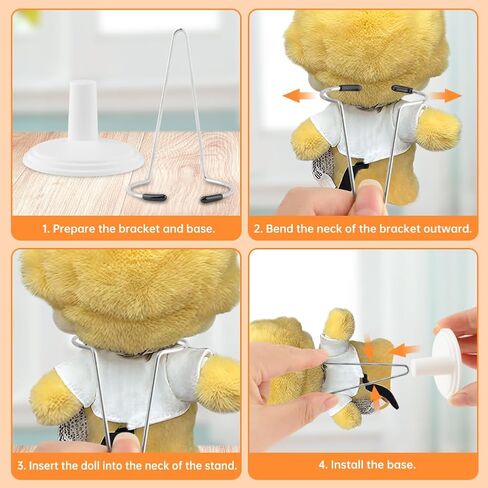 1. Prepare the bracket and base.

2. Bend the neck of the bracket outward.

3. Insert the doll into the neck of the stand.

4. Install the base.