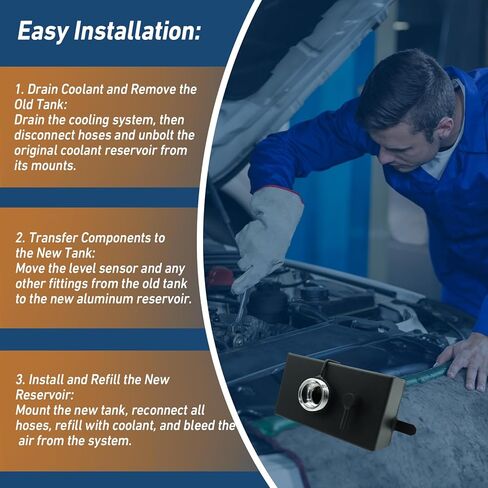 Easy Installation:

1. Drain Coolant and Remove the Old Tank:
Drain the cooling system, then disconnect hoses and unbolt the original coolant reservoir from its mounts.

2. Transfer Components to the New Tank:
Move the level sensor and any other fittings from the old tank to the new aluminum reservoir.

3. Install and Refill the New Reservoir:
Mount the new tank, reconnect all hoses, refill with coolant, and bleed the air from the system.