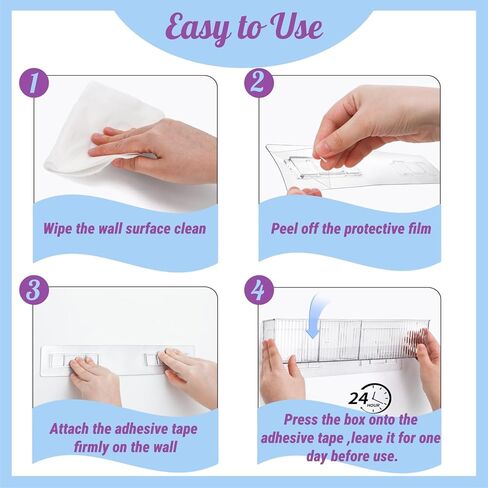 Easy to Use

1

Wipe the wall surface clean

2

Peel off the protective film

3

Attach the adhesive tape firmly on the wall

4

24 HOUR

Press the box onto the adhesive tape ,leave it for one day before use.