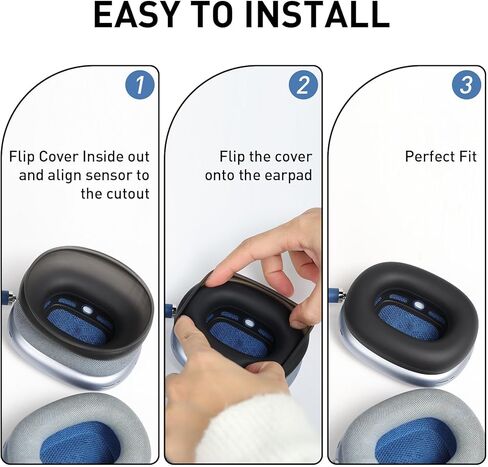 EASY TO INSTALL

1

Flip Cover Inside out and align sensor to the cutout

2

Flip the cover onto the earpad

3

Perfect Fit